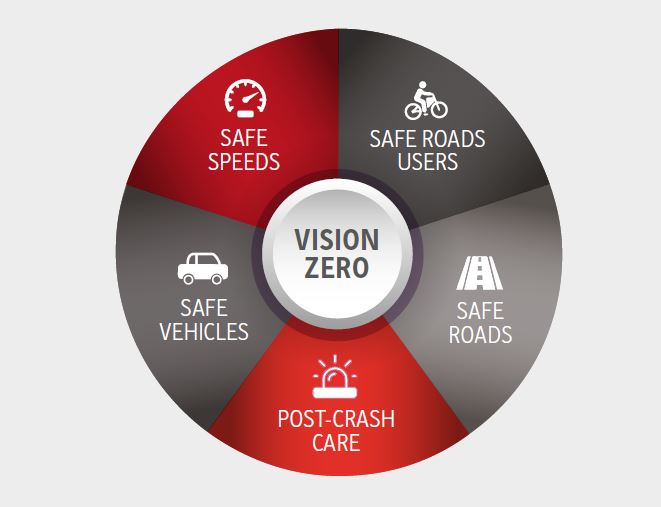 SAFE SPEEDS

SAFE ROADS USERS

VISION ZERO

SAFE VEHICLES

SAFE ROADS

POST-CRASH CARE